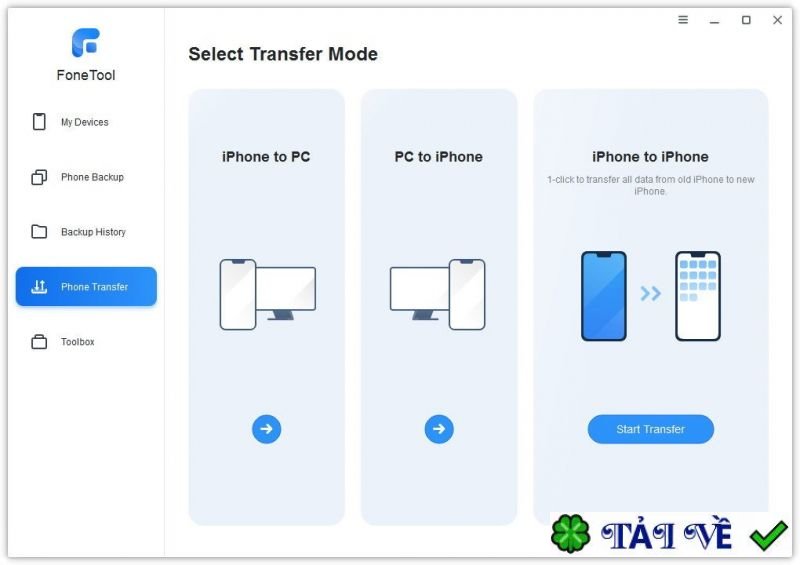 FoneTool

My Devices

Phone Backup

Backup History

Phone Transfer

Toolbox

Select Transfer Mode

iPhone to PC

PC to iPhone

iPhone to iPhone

1-click to transfer all data from old iPhone to new iPhone.

Start Transfer

TẢI VỀ